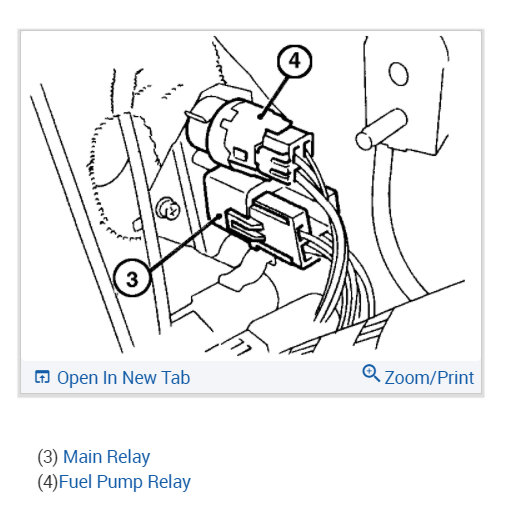 4

3

Open In New Tab
Zoom/Print

(3) Main Relay
(4)Fuel Pump Relay