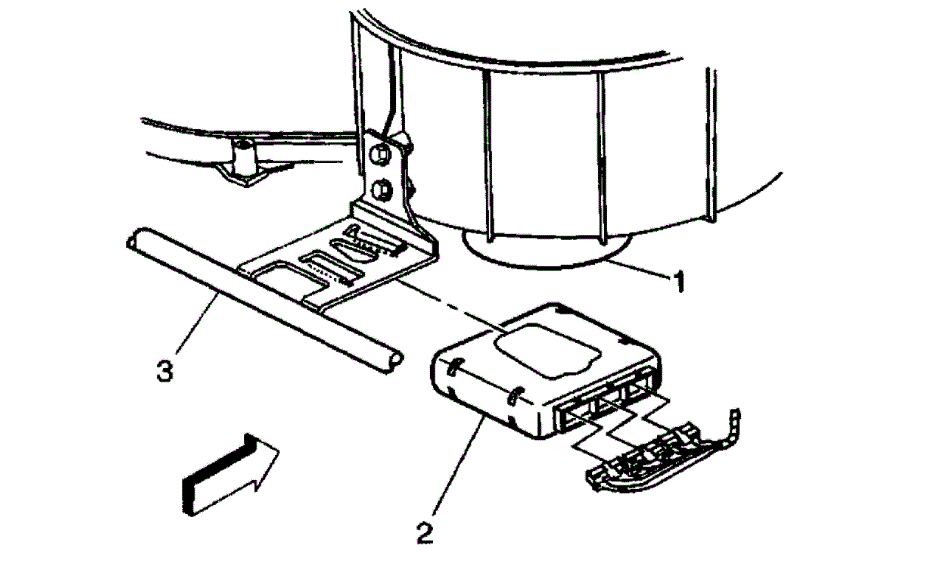 1
3
2