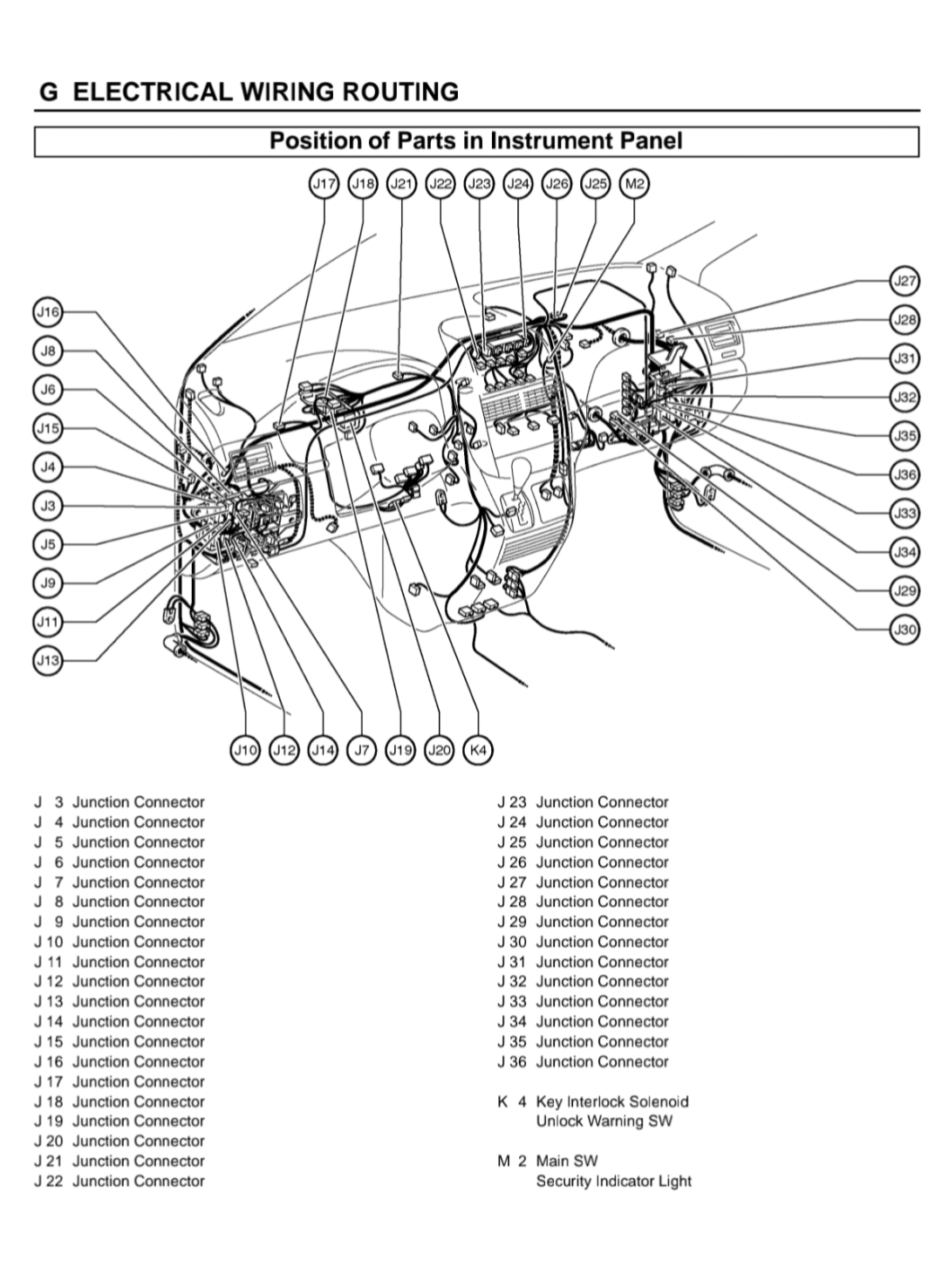 G ELECTRICAL WIRING ROUTING

Position of Parts in Instrument Panel

J17 J18 J21 J22 J23 J24 J26 J25 M2

J16
J8
J6
J15
J4
J3
J5
J9
J11
J13

J27
J28
J31
J32
J35
J36
J33
J34
J29
J30

J10 J12 J14 J7 J19 J20 K4

J 3 Junction Connector
J 4 Junction Connector
J 5 Junction Connector
J 6 Junction Connector
J 7 Junction Connector
J 8 Junction Connector
J 9 Junction Connector
J 10 Junction Connector
J 11 Junction Connector
J 12 Junction Connector
J 13 Junction Connector
J 14 Junction Connector
J 15 Junction Connector
J 16 Junction Connector
J 17 Junction Connector
J 18 Junction Connector
J 19 Junction Connector
J 20 Junction Connector
J 21 Junction Connector
J 22 Junction Connector

J 23 Junction Connector
J 24 Junction Connector
J 25 Junction Connector
J 26 Junction Connector
J 27 Junction Connector
J 28 Junction Connector
J 29 Junction Connector
J 30 Junction Connector
J 31 Junction Connector
J 32 Junction Connector
J 33 Junction Connector
J 34 Junction Connector
J 35 Junction Connector
J 36 Junction Connector

K 4 Key Interlock Solenoid
Unlock Warning SW

M 2 Main SW
Security Indicator Light