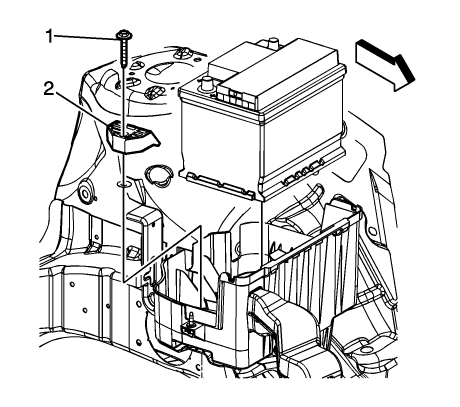 1
2