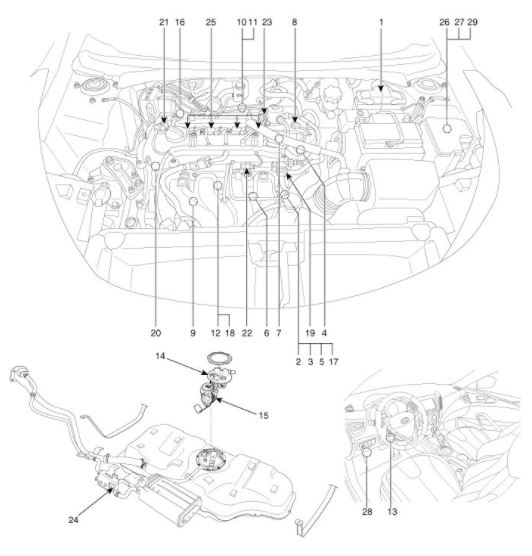 21 16 25 10 11 23 8 1 26 27 29

20 9 12 18 22 6 7 19 4

2 3 5 17

14

15

24

28 13