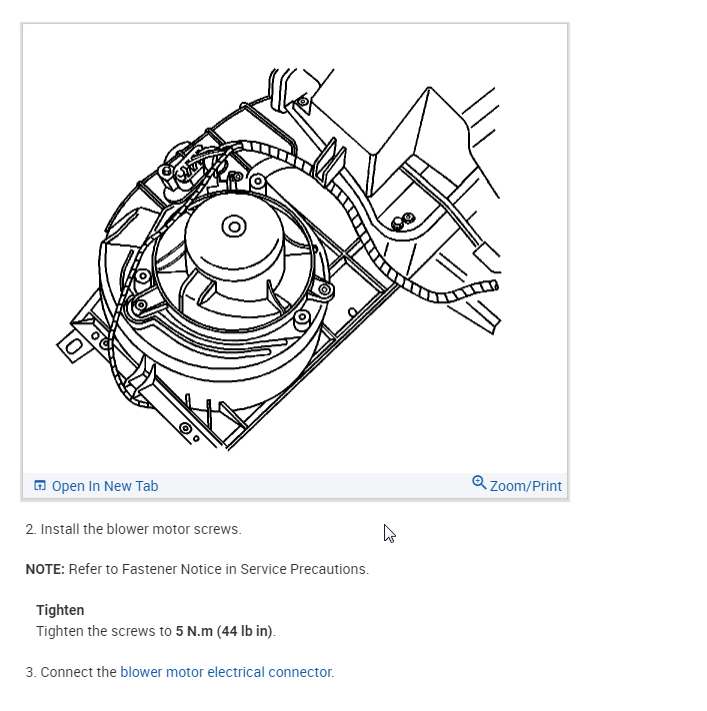 Open In New Tab
Zoom/Print

2. Install the blower motor screws.

NOTE: Refer to Fastener Notice in Service Precautions.

Tighten
Tighten the screws to 5 N.m (44 lb in).

3. Connect the blower motor electrical connector.