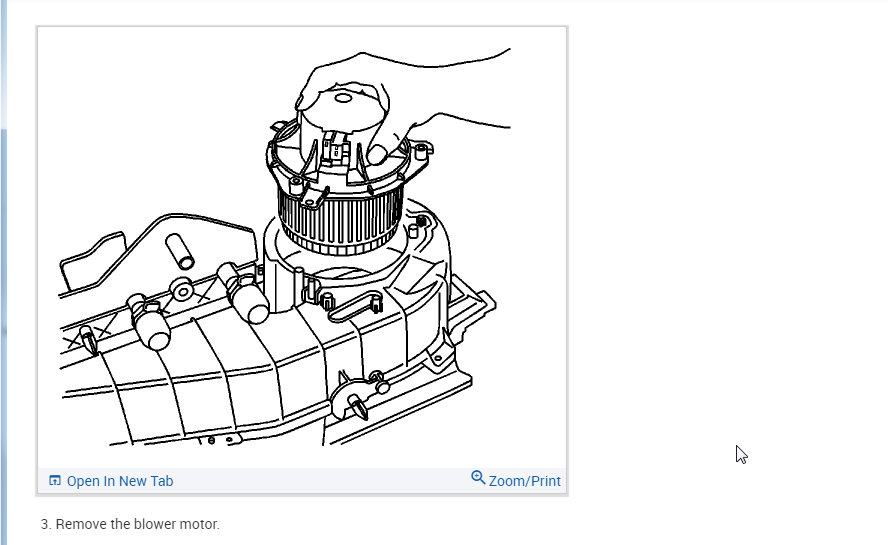 Open In New Tab

Zoom/Print

3. Remove the blower motor.