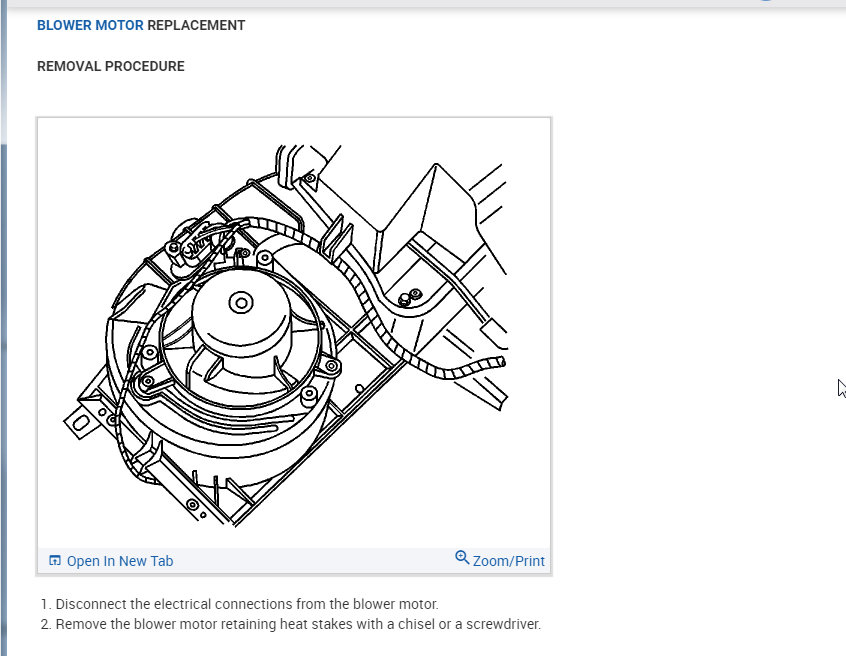 BLOWER MOTOR REPLACEMENT

REMOVAL PROCEDURE

Open In New Tab

Zoom/Print

1. Disconnect the electrical connections from the blower motor.
2. Remove the blower motor retaining heat stakes with a chisel or a screwdriver.