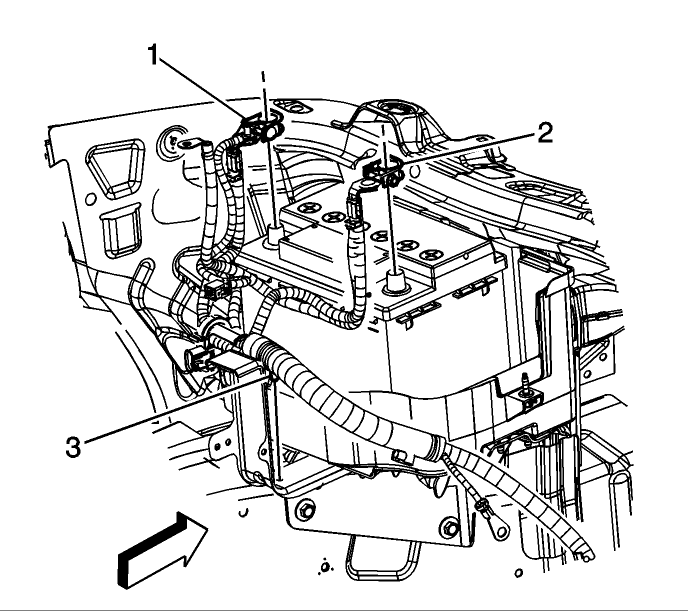 1
2
3