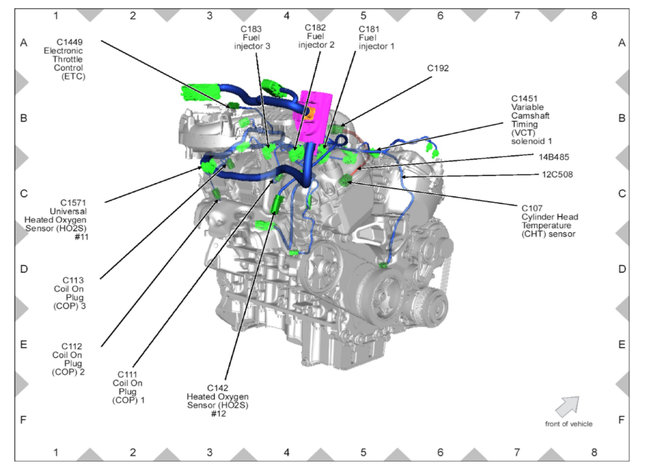 1 2 3 4 5 6 7 8

A

B

C

D

E

F

C1449 Electronic Throttle Control (ETC)

C183 Fuel injector 3

C182 Fuel injector 2

C181 Fuel injector 1

C192

C1451 Variable Camshaft Timing (VCT) solenoid 1

14B485

12C508

C107 Cylinder Head Temperature (CHT) sensor

C1571 Universal Heated Oxygen Sensor (HO2S) #11

C113 Coil On Plug (COP) 3

C112 Coil On Plug (COP) 2

C111 Coil On Plug (COP) 1

C142 Heated Oxygen Sensor (HO2S) #12

front of vehicle

A

B

C

D

E

F

1 2 3 4 5 6 7 8