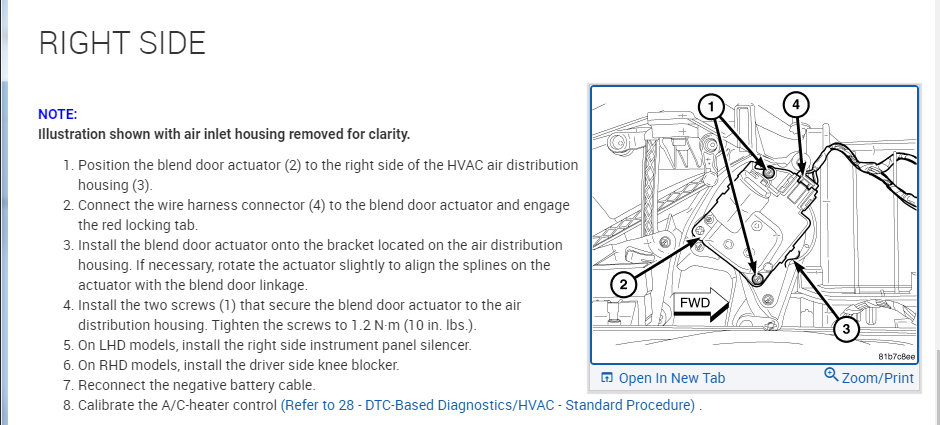 RIGHT SIDE

NOTE:
Illustration shown with air inlet housing removed for clarity.

1. Position the blend door actuator (2) to the right side of the HVAC air distribution housing (3).
2. Connect the wire harness connector (4) to the blend door actuator and engage the red locking tab.
3. Install the blend door actuator onto the bracket located on the air distribution housing. If necessary, rotate the actuator slightly to align the splines on the actuator with the blend door linkage.
4. Install the two screws (1) that secure the blend door actuator to the air distribution housing. Tighten the screws to 1.2 N·m (10 in. lbs.).
5. On LHD models, install the right side instrument panel silencer.
6. On RHD models, install the driver side knee blocker.
7. Reconnect the negative battery cable.
8. Calibrate the A/C-heater control (Refer to 28 - DTC-Based Diagnostics/HVAC - Standard Procedure) .

1
4
2
FWD
3
81b7c8ee

Open In New Tab
Zoom/Print