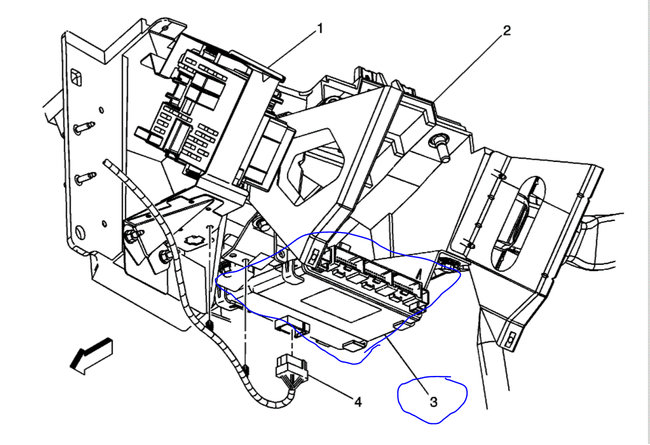 1
2
3
4