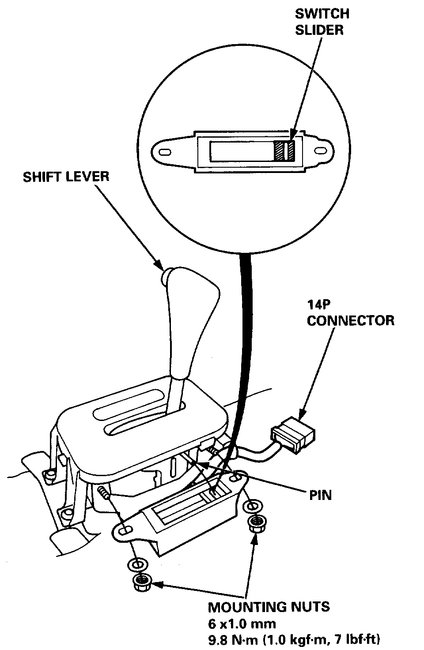 SWITCH SLIDER

SHIFT LEVER

14P CONNECTOR

PIN

MOUNTING NUTS
6 x1.0 mm
9.8 N·m (1.0 kgf·m, 7 lbf·ft)