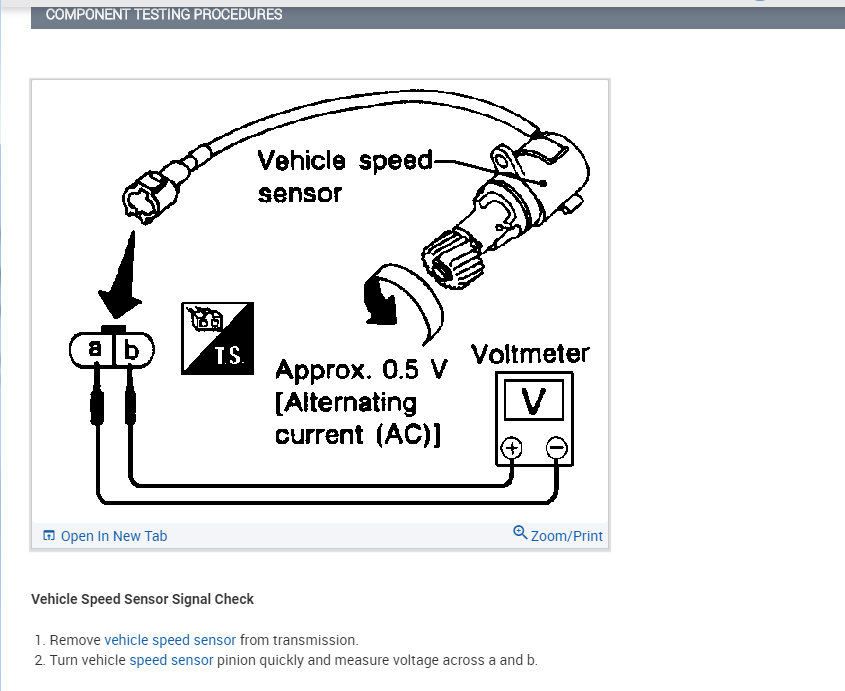 COMPONENT TESTING PROCEDURES

Vehicle speed sensor

a b

T.S.

Approx. 0.5 V [Alternating current (AC)]

Voltmeter

V

+ −

Open In New Tab

Zoom/Print

Vehicle Speed Sensor Signal Check

1. Remove vehicle speed sensor from transmission.
2. Turn vehicle speed sensor pinion quickly and measure voltage across a and b.