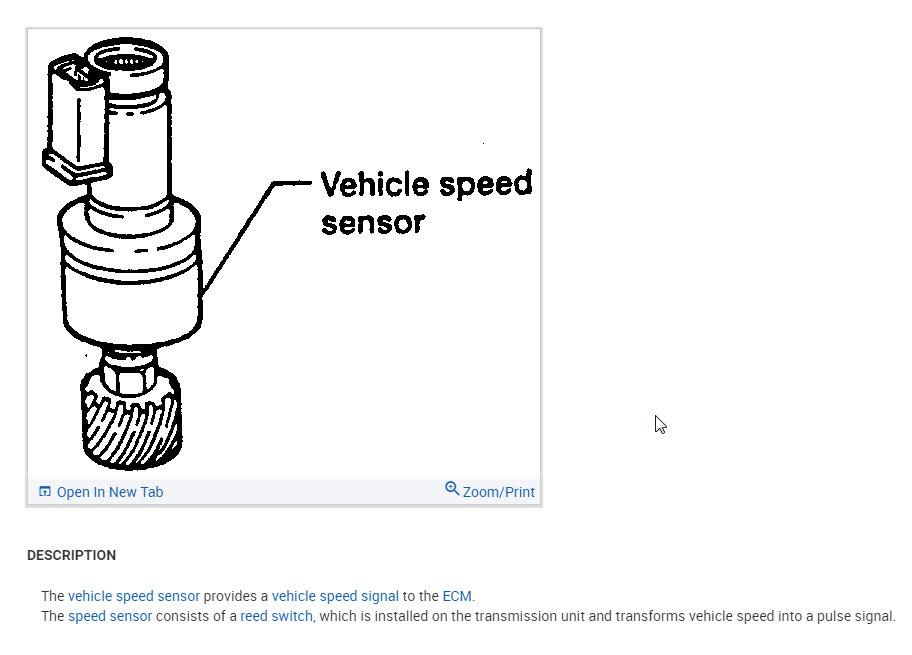 Vehicle speed sensor

Open In New Tab

Zoom/Print

DESCRIPTION

The vehicle speed sensor provides a vehicle speed signal to the ECM.
The speed sensor consists of a reed switch, which is installed on the transmission unit and transforms vehicle speed into a pulse signal.