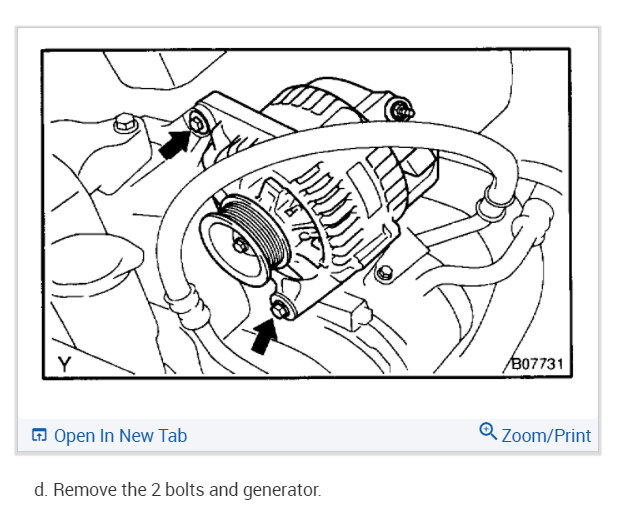 Y
B07731

Open In New Tab
Zoom/Print

d. Remove the 2 bolts and generator.