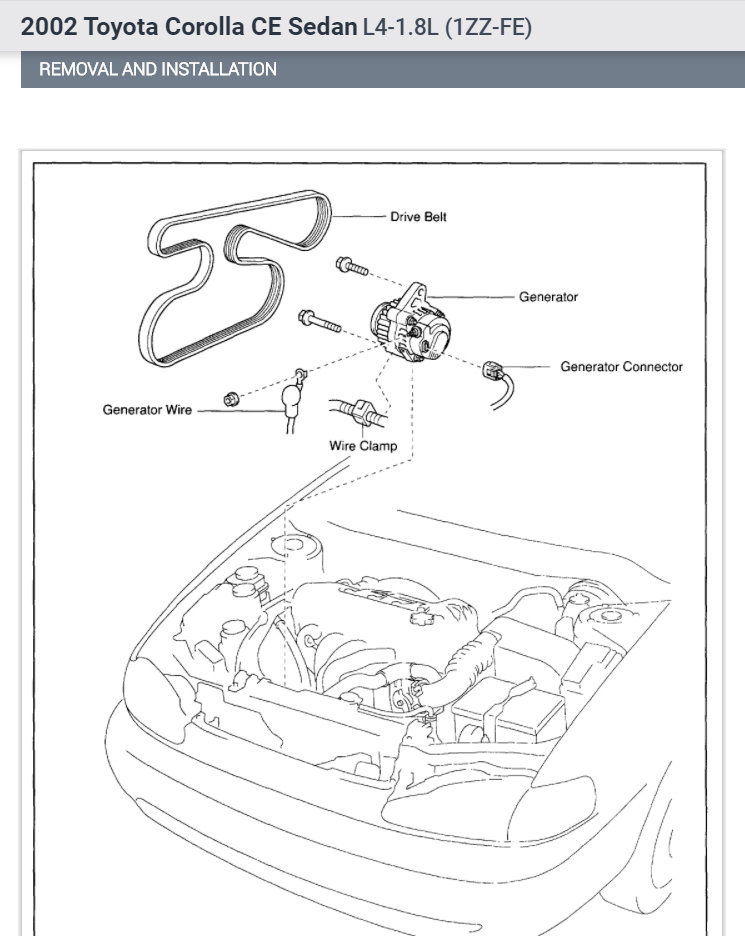 2002 Toyota Corolla CE Sedan L4-1.8L (1ZZ-FE)

REMOVAL AND INSTALLATION

Drive Belt

Generator

Generator Connector

Generator Wire

Wire Clamp