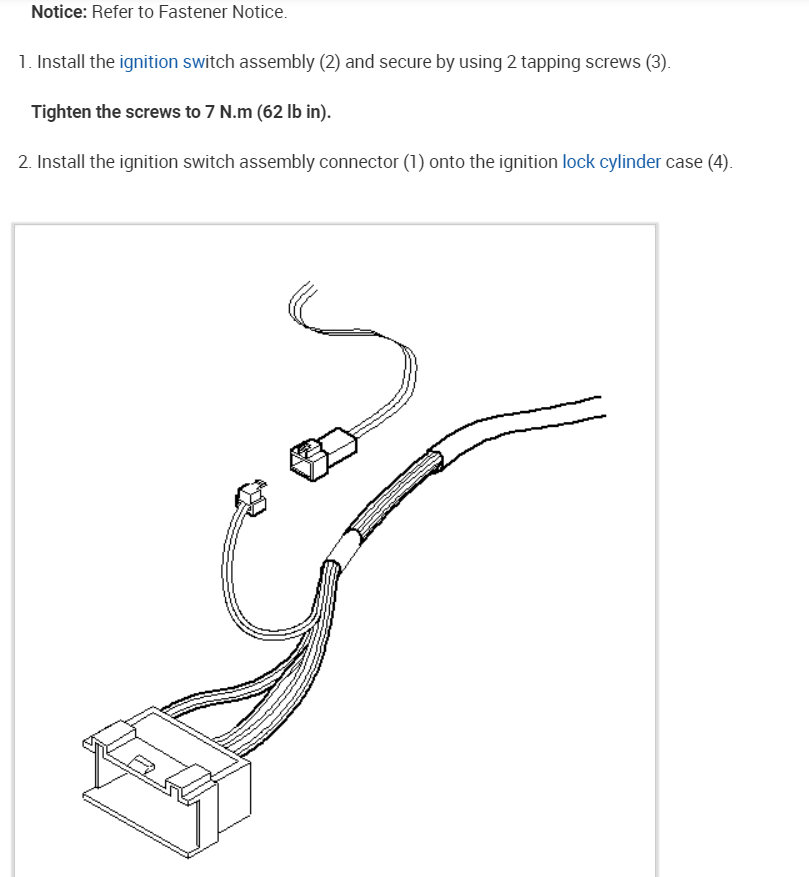 **Notice:** Refer to Fastener Notice.

1. Install the ignition switch assembly (2) and secure by using 2 tapping screws (3).

**Tighten the screws to 7 N.m (62 lb in).**

2. Install the ignition switch assembly connector (1) onto the ignition lock cylinder case (4).