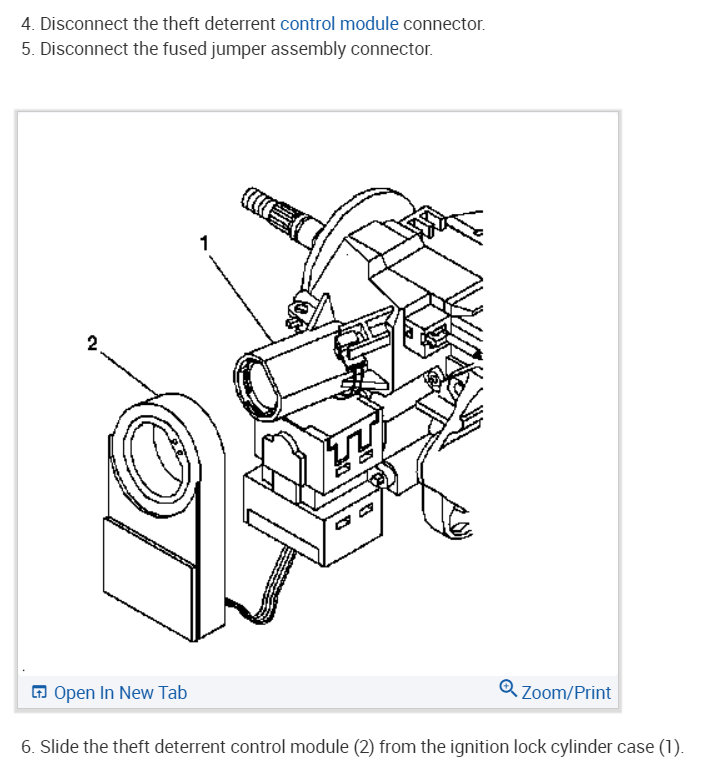 4. Disconnect the theft deterrent control module connector.
5. Disconnect the fused jumper assembly connector.

1

2

Open In New Tab

Zoom/Print

6. Slide the theft deterrent control module (2) from the ignition lock cylinder case (1).