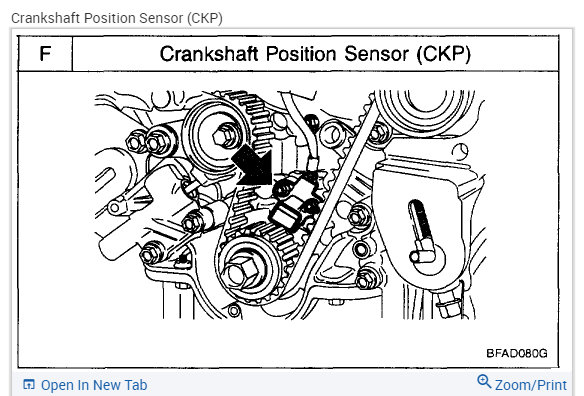 Crankshaft Position Sensor (CKP)

| F | Crankshaft Position Sensor (CKP) |
|---|---|

BFAD080G

Open In New Tab

Zoom/Print