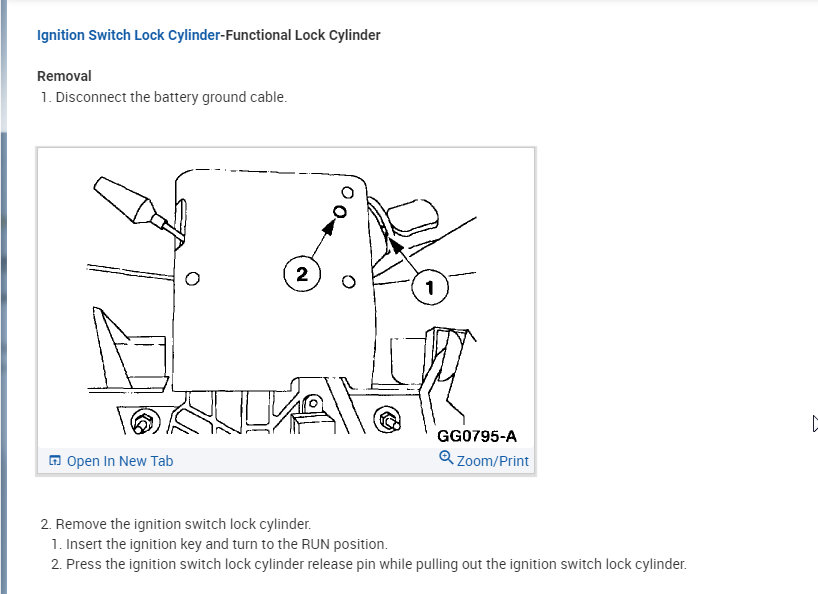 Ignition Switch Lock Cylinder-Functional Lock Cylinder

Removal
1. Disconnect the battery ground cable.

2
1
GG0795-A

Open In New Tab
Zoom/Print

2. Remove the ignition switch lock cylinder.
1. Insert the ignition key and turn to the RUN position.
2. Press the ignition switch lock cylinder release pin while pulling out the ignition switch lock cylinder.