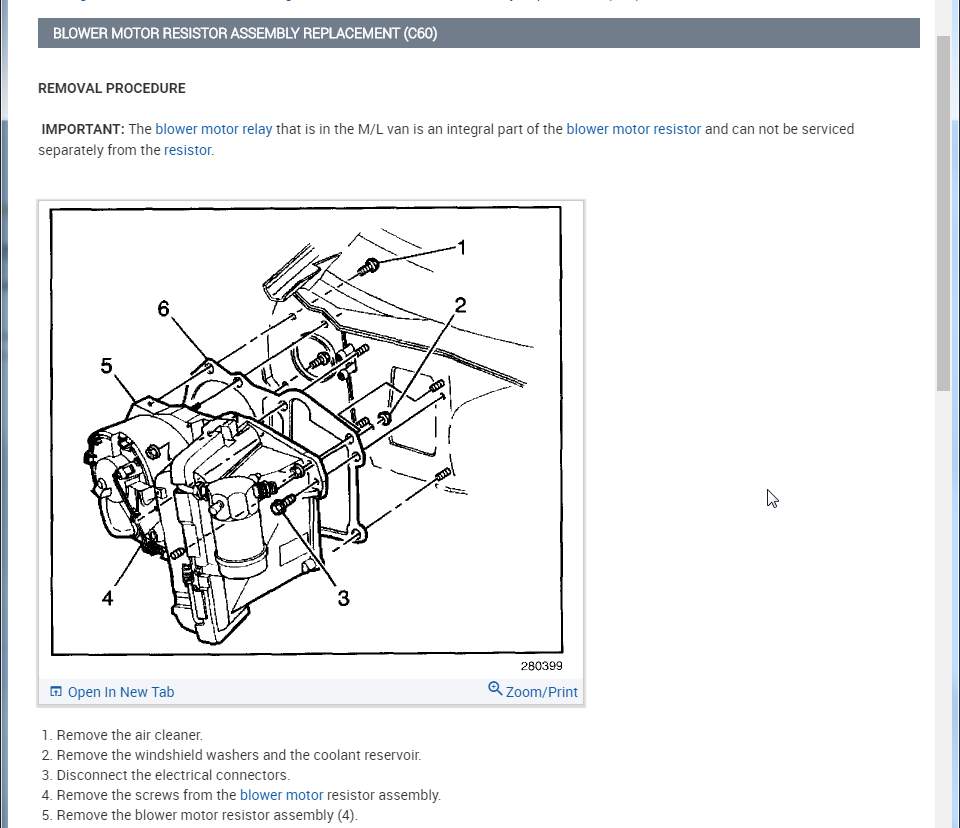 BLOWER MOTOR RESISTOR ASSEMBLY REPLACEMENT (C60)

REMOVAL PROCEDURE

IMPORTANT: The blower motor relay that is in the M/L van is an integral part of the blower motor resistor and can not be serviced separately from the resistor.

1
2
6
5
4
3
280399

Open In New Tab
Zoom/Print

1. Remove the air cleaner.
2. Remove the windshield washers and the coolant reservoir.
3. Disconnect the electrical connectors.
4. Remove the screws from the blower motor resistor assembly.
5. Remove the blower motor resistor assembly (4).