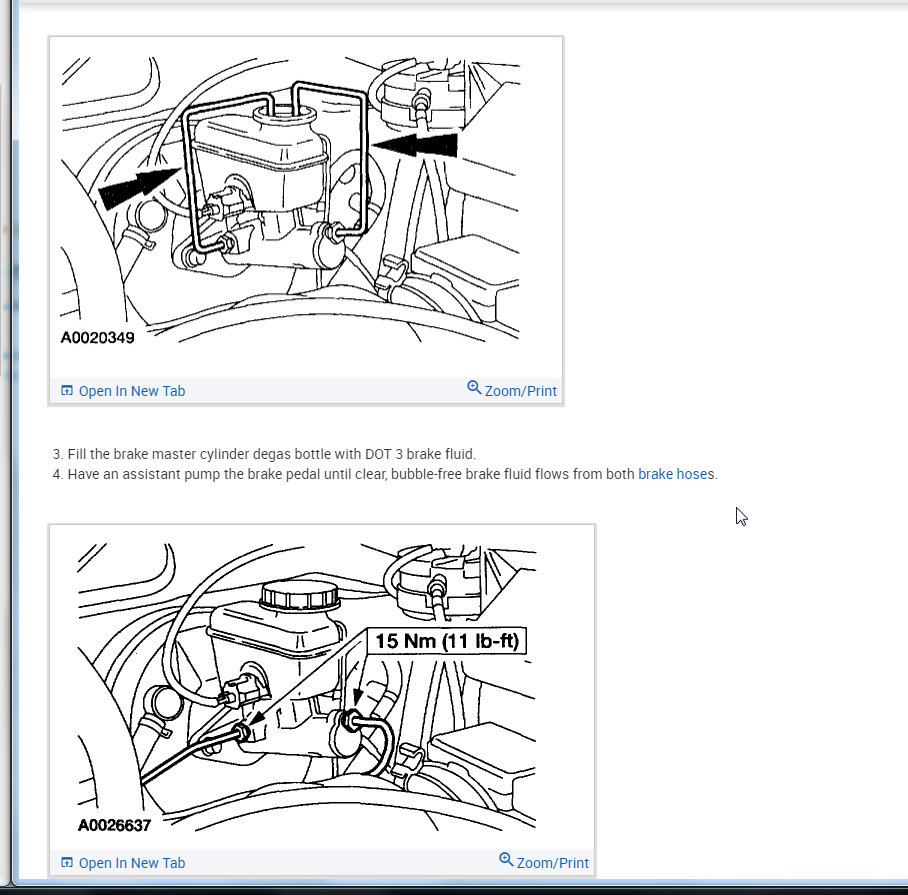 A0020349

Open In New Tab

Zoom/Print

3. Fill the brake master cylinder degas bottle with DOT 3 brake fluid.
4. Have an assistant pump the brake pedal until clear, bubble-free brake fluid flows from both brake hoses.

15 Nm (11 lb-ft)

A0026637

Open In New Tab

Zoom/Print