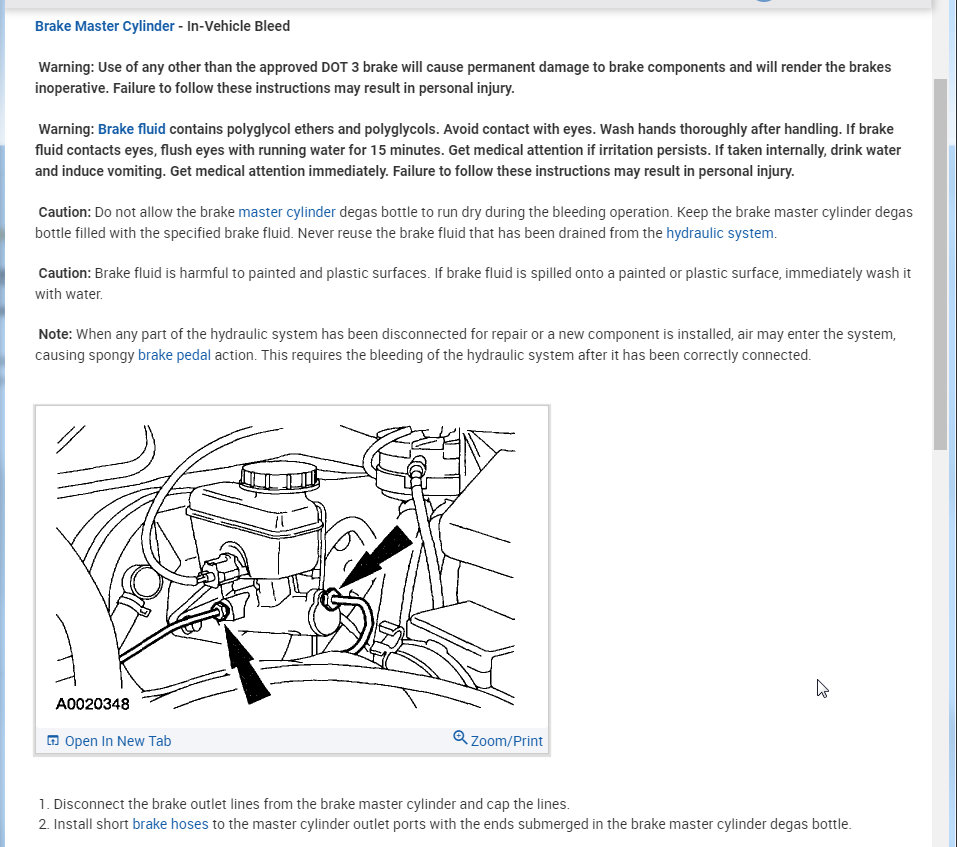 Brake Master Cylinder - In-Vehicle Bleed

Warning: Use of any other than the approved DOT 3 brake will cause permanent damage to brake components and will render the brakes inoperative. Failure to follow these instructions may result in personal injury.

Warning: Brake fluid contains polyglycol ethers and polyglycols. Avoid contact with eyes. Wash hands thoroughly after handling. If brake fluid contacts eyes, flush eyes with running water for 15 minutes. Get medical attention if irritation persists. If taken internally, drink water and induce vomiting. Get medical attention immediately. Failure to follow these instructions may result in personal injury.

Caution: Do not allow the brake master cylinder degas bottle to run dry during the bleeding operation. Keep the brake master cylinder degas bottle filled with the specified brake fluid. Never reuse the brake fluid that has been drained from the hydraulic system.

Caution: Brake fluid is harmful to painted and plastic surfaces. If brake fluid is spilled onto a painted or plastic surface, immediately wash it with water.

Note: When any part of the hydraulic system has been disconnected for repair or a new component is installed, air may enter the system, causing spongy brake pedal action. This requires the bleeding of the hydraulic system after it has been correctly connected.

A0020348

Open In New Tab

Zoom/Print

1. Disconnect the brake outlet lines from the brake master cylinder and cap the lines.
2. Install short brake hoses to the master cylinder outlet ports with the ends submerged in the brake master cylinder degas bottle.