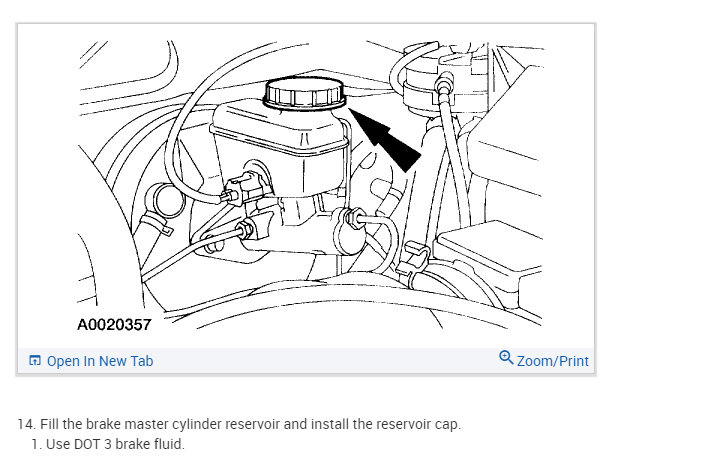 A0020357

Open In New Tab

Zoom/Print

14. Fill the brake master cylinder reservoir and install the reservoir cap.
1. Use DOT 3 brake fluid.