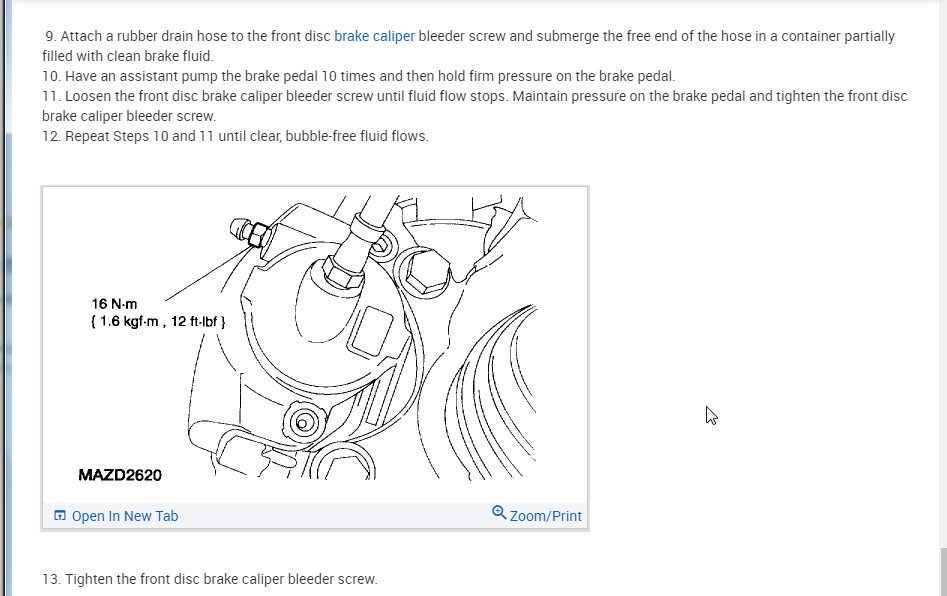 9. Attach a rubber drain hose to the front disc brake caliper bleeder screw and submerge the free end of the hose in a container partially filled with clean brake fluid.
10. Have an assistant pump the brake pedal 10 times and then hold firm pressure on the brake pedal.
11. Loosen the front disc brake caliper bleeder screw until fluid flow stops. Maintain pressure on the brake pedal and tighten the front disc brake caliper bleeder screw.
12. Repeat Steps 10 and 11 until clear, bubble-free fluid flows.

16 N·m
{ 1.6 kgf·m , 12 ft·lbf }

MAZD2620

Open In New Tab

Zoom/Print

13. Tighten the front disc brake caliper bleeder screw.