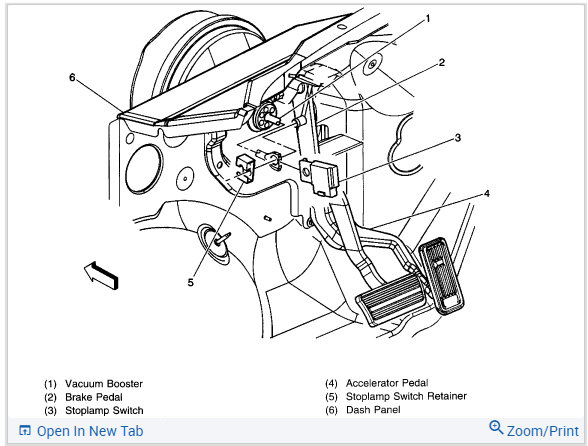 1
2
6
3
4
5

(1) Vacuum Booster
(2) Brake Pedal
(3) Stoplamp Switch

(4) Accelerator Pedal
(5) Stoplamp Switch Retainer
(6) Dash Panel

Open In New Tab
Zoom/Print