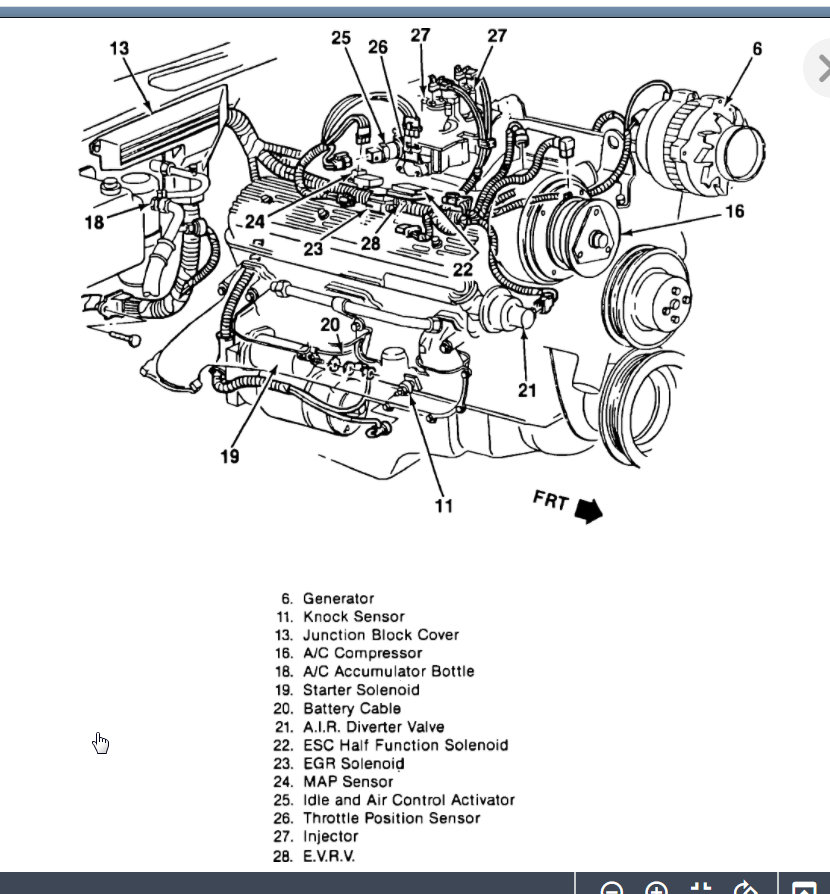 13
25
26
27
27
6
18
24
23
28
22
16
20
21
19
11
FRT

6. Generator
11. Knock Sensor
13. Junction Block Cover
16. A/C Compressor
18. A/C Accumulator Bottle
19. Starter Solenoid
20. Battery Cable
21. A.I.R. Diverter Valve
22. ESC Half Function Solenoid
23. EGR Solenoid
24. MAP Sensor
25. Idle and Air Control Activator
26. Throttle Position Sensor
27. Injector
28. E.V.R.V.