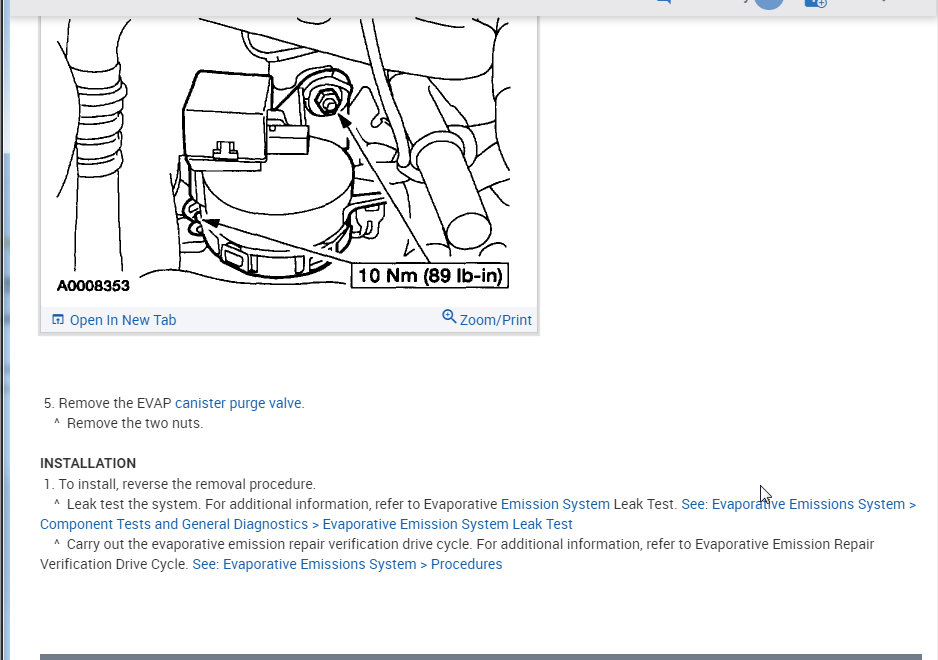 10 Nm (89 lb-in)

A0008353

Open In New Tab

Zoom/Print

5. Remove the EVAP canister purge valve.
^ Remove the two nuts.

INSTALLATION
1. To install, reverse the removal procedure.
^ Leak test the system. For additional information, refer to Evaporative Emission System Leak Test. See: Evaporative Emissions System > Component Tests and General Diagnostics > Evaporative Emission System Leak Test
^ Carry out the evaporative emission repair verification drive cycle. For additional information, refer to Evaporative Emission Repair Verification Drive Cycle. See: Evaporative Emissions System > Procedures