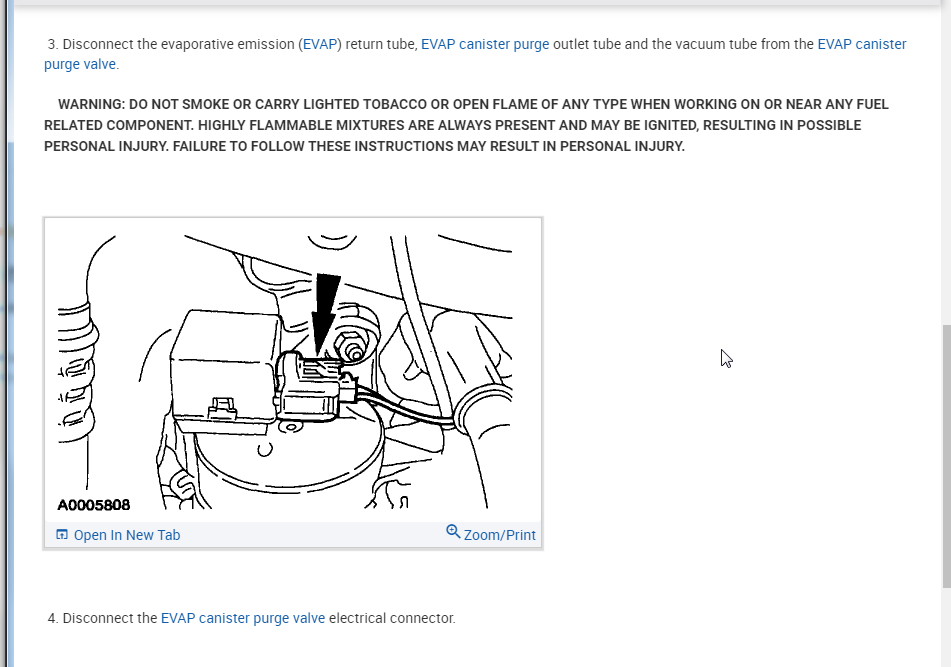 3. Disconnect the evaporative emission (EVAP) return tube, EVAP canister purge outlet tube and the vacuum tube from the EVAP canister purge valve.

WARNING: DO NOT SMOKE OR CARRY LIGHTED TOBACCO OR OPEN FLAME OF ANY TYPE WHEN WORKING ON OR NEAR ANY FUEL RELATED COMPONENT. HIGHLY FLAMMABLE MIXTURES ARE ALWAYS PRESENT AND MAY BE IGNITED, RESULTING IN POSSIBLE PERSONAL INJURY. FAILURE TO FOLLOW THESE INSTRUCTIONS MAY RESULT IN PERSONAL INJURY.

A0005808

Open In New Tab

Zoom/Print

4. Disconnect the EVAP canister purge valve electrical connector.