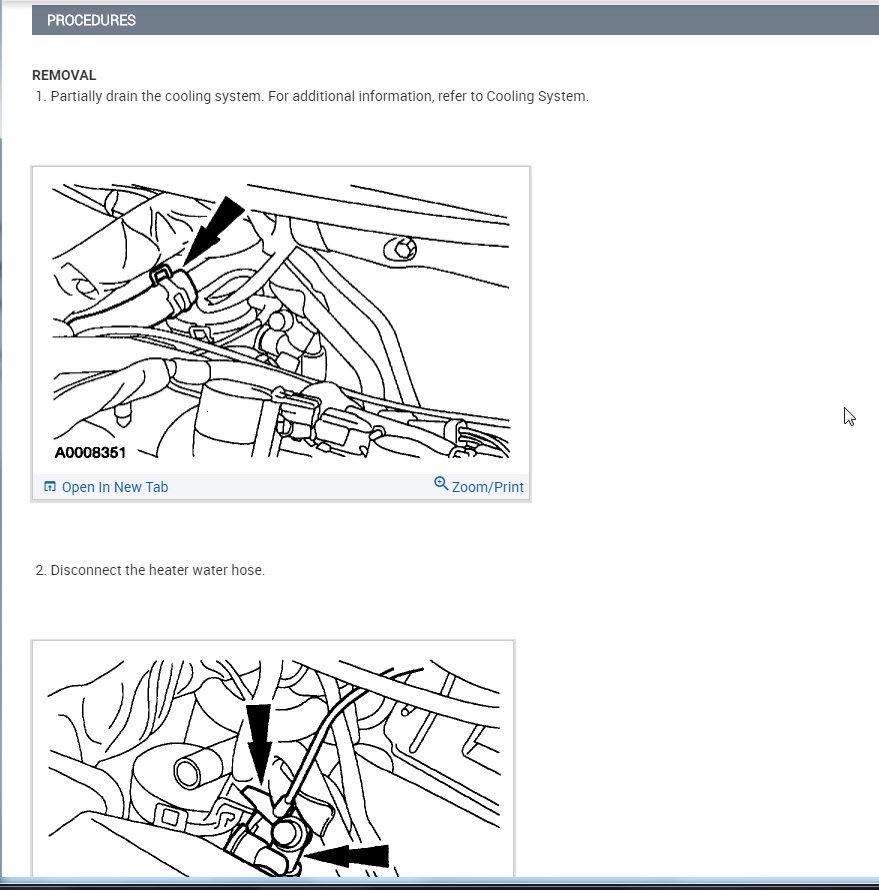 PROCEDURES

REMOVAL
1. Partially drain the cooling system. For additional information, refer to Cooling System.

A0008351

Open In New Tab
Zoom/Print

2. Disconnect the heater water hose.