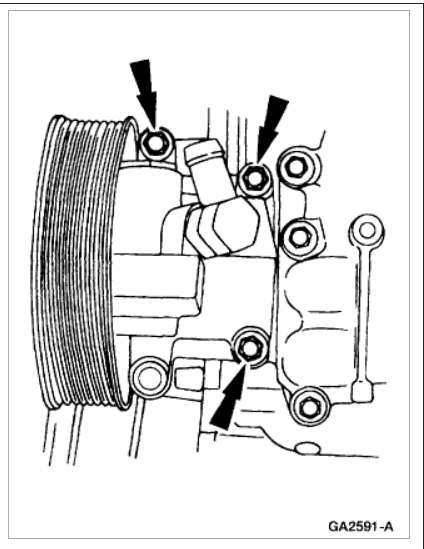 GA2591-A