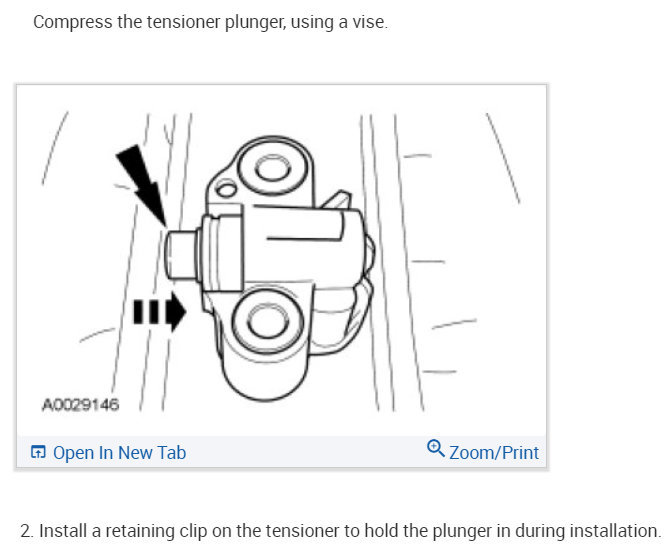 Compress the tensioner plunger, using a vise.

A0029146

Open In New Tab

Zoom/Print

2. Install a retaining clip on the tensioner to hold the plunger in during installation.