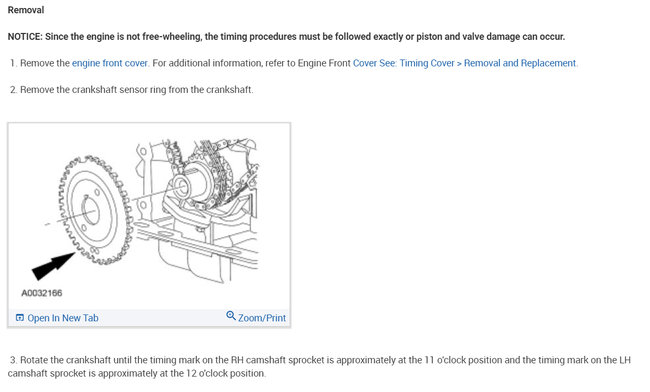 Removal

NOTICE: Since the engine is not free-wheeling, the timing procedures must be followed exactly or piston and valve damage can occur.

1. Remove the engine front cover. For additional information, refer to Engine Front Cover See: Timing Cover > Removal and Replacement.

2. Remove the crankshaft sensor ring from the crankshaft.

A0032166

Open In New Tab

Zoom/Print

3. Rotate the crankshaft until the timing mark on the RH camshaft sprocket is approximately at the 11 o'clock position and the timing mark on the LH camshaft sprocket is approximately at the 12 o'clock position.