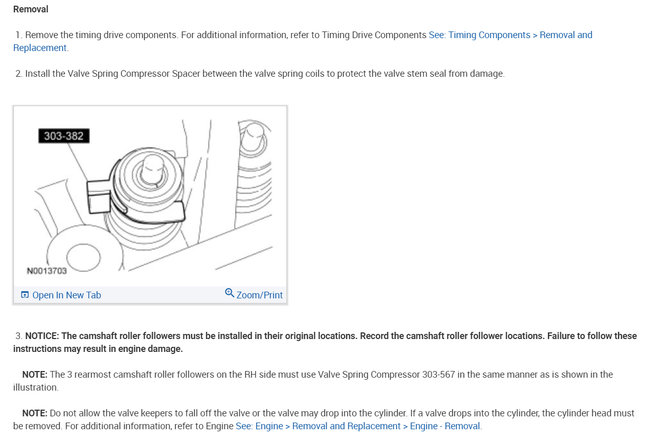 Removal

1. Remove the timing drive components. For additional information, refer to Timing Drive Components See: Timing Components > Removal and Replacement.

2. Install the Valve Spring Compressor Spacer between the valve spring coils to protect the valve stem seal from damage.

303-382

N0013703

Open In New Tab

Zoom/Print

3. NOTICE: The camshaft roller followers must be installed in their original locations. Record the camshaft roller follower locations. Failure to follow these instructions may result in engine damage.

NOTE: The 3 rearmost camshaft roller followers on the RH side must use Valve Spring Compressor 303-567 in the same manner as is shown in the illustration.

NOTE: Do not allow the valve keepers to fall off the valve or the valve may drop into the cylinder. If a valve drops into the cylinder, the cylinder head must be removed. For additional information, refer to Engine See: Engine > Removal and Replacement > Engine - Removal.