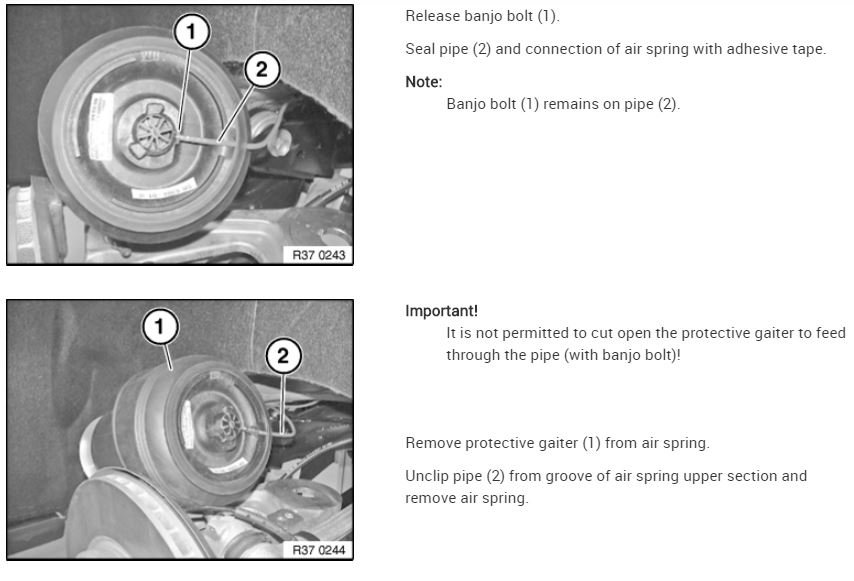 1

2

R37 0243

Release banjo bolt (1).

Seal pipe (2) and connection of air spring with adhesive tape.

Note:
Banjo bolt (1) remains on pipe (2).

1

2

R37 0244

Important!
It is not permitted to cut open the protective gaiter to feed through the pipe (with banjo bolt)!

Remove protective gaiter (1) from air spring.

Unclip pipe (2) from groove of air spring upper section and remove air spring.