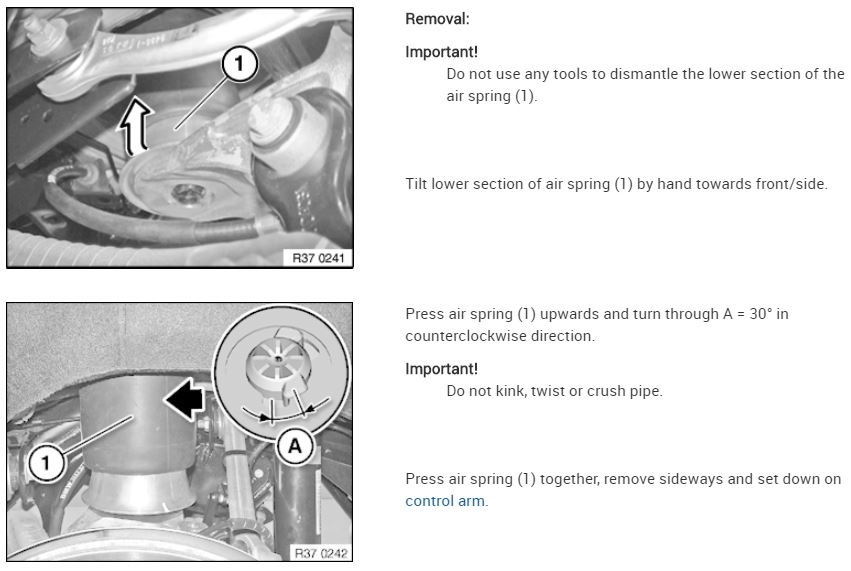 1

R37 0241

Removal:

Important!

Do not use any tools to dismantle the lower section of the air spring (1).

Tilt lower section of air spring (1) by hand towards front/side.

1

A

R37 0242

Press air spring (1) upwards and turn through A = 30° in counterclockwise direction.

Important!

Do not kink, twist or crush pipe.

Press air spring (1) together, remove sideways and set down on control arm.