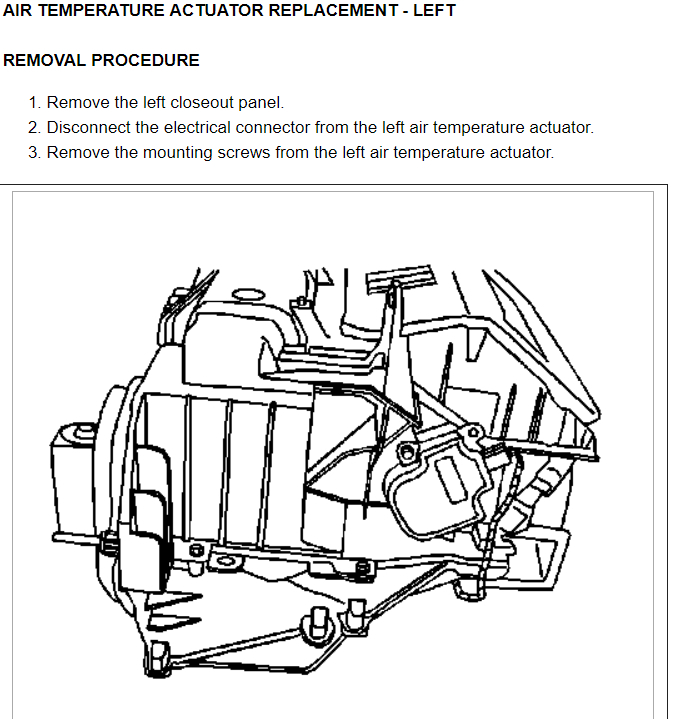 AIR TEMPERATURE ACTUATOR REPLACEMENT - LEFT

REMOVAL PROCEDURE

1. Remove the left closeout panel.
2. Disconnect the electrical connector from the left air temperature actuator.
3. Remove the mounting screws from the left air temperature actuator.