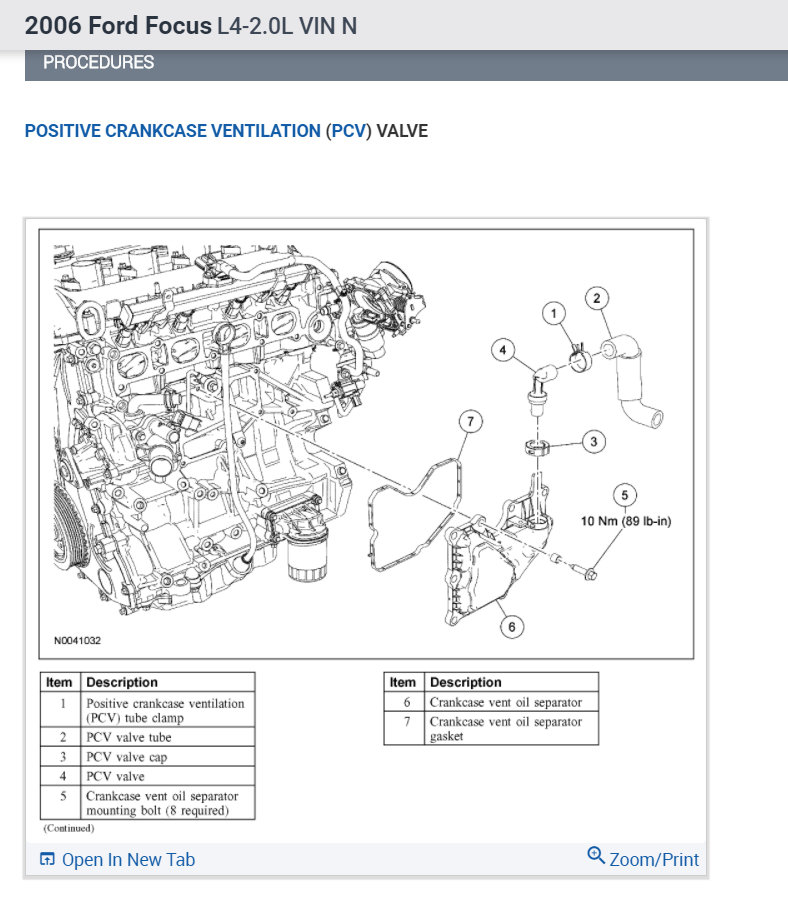 2006 Ford Focus L4-2.0L VIN N

PROCEDURES

POSITIVE CRANKCASE VENTILATION (PCV) VALVE

1
2
4
7
3
5
10 Nm (89 lb-in)
6
N0041032

| Item | Description |
|---|---|
| 1 | Positive crankcase ventilation (PCV) tube clamp |
| 2 | PCV valve tube |
| 3 | PCV valve cap |
| 4 | PCV valve |
| 5 | Crankcase vent oil separator mounting bolt (8 required) |

(Continued)

| Item | Description |
|---|---|
| 6 | Crankcase vent oil separator |
| 7 | Crankcase vent oil separator gasket |

Open In New Tab

Zoom/Print