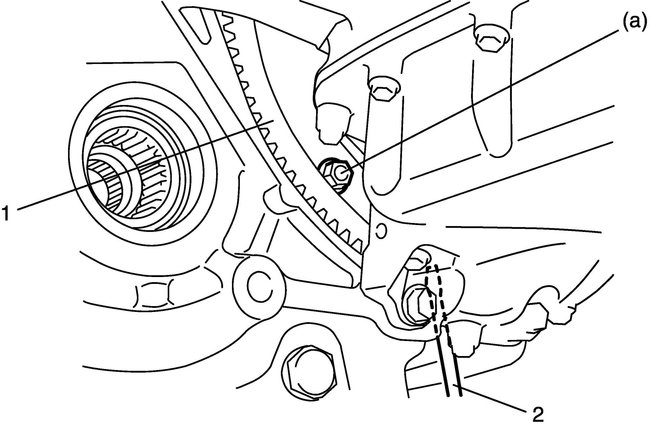 (a)

1

2