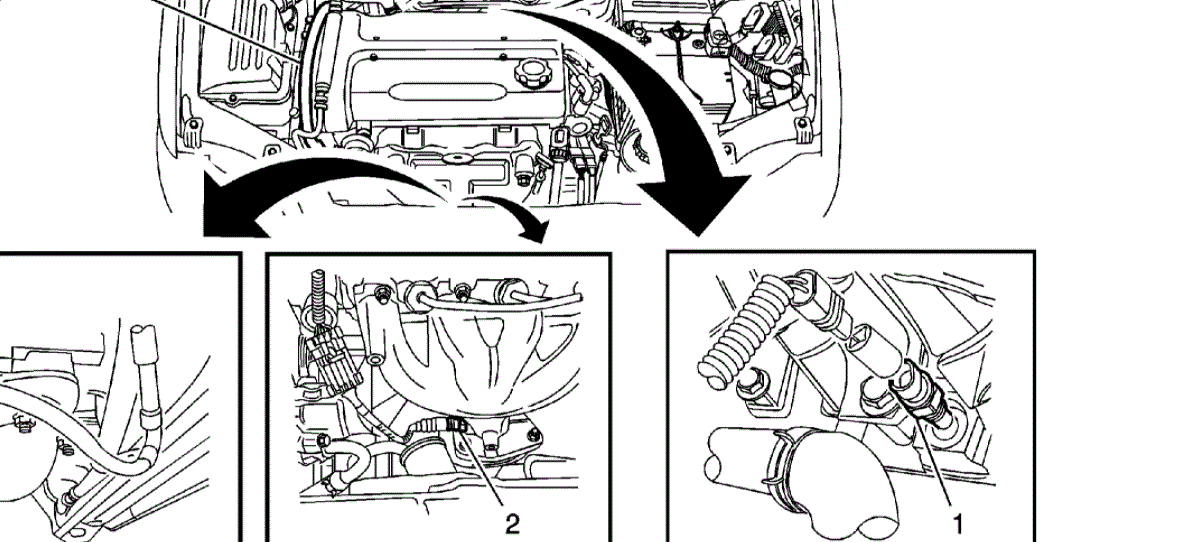 2

1