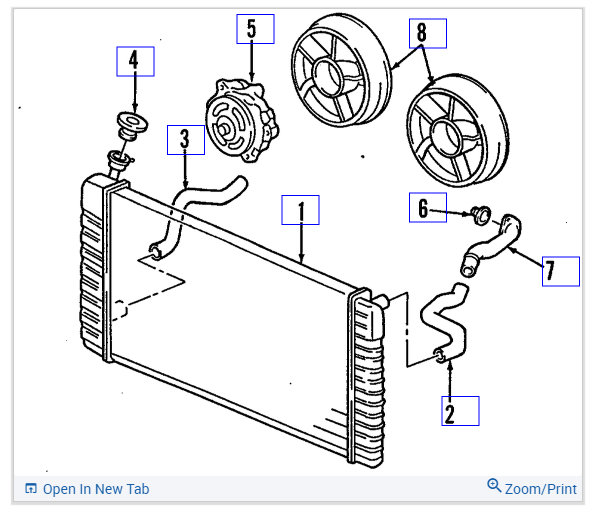 5

8

4

3

1

6

7

2

Open In New Tab

Zoom/Print