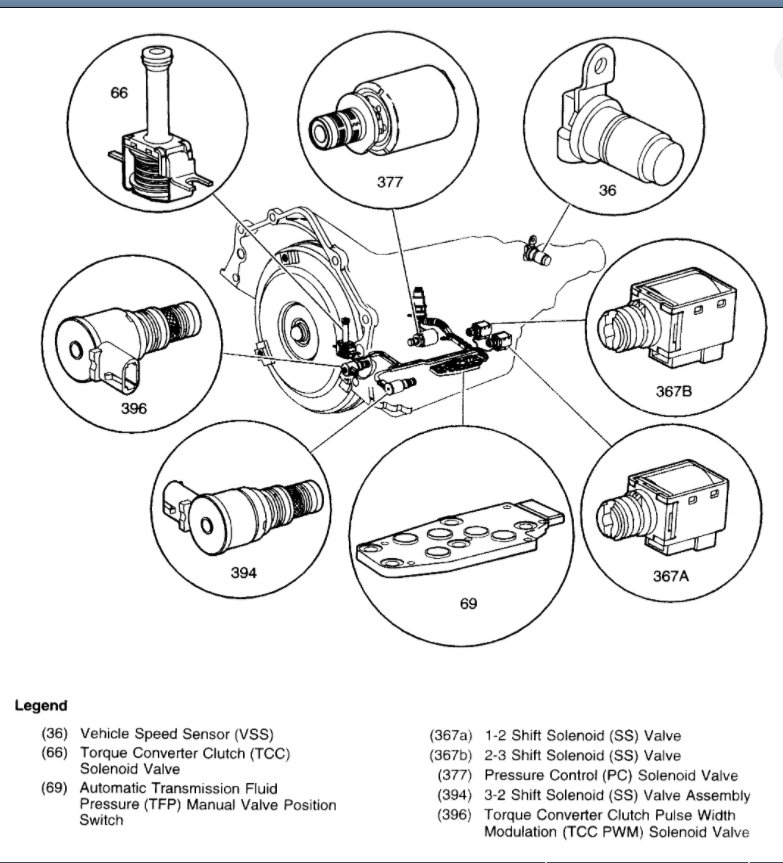 66

377

36

396

367B

394

69

367A

Legend

(36) Vehicle Speed Sensor (VSS)
(66) Torque Converter Clutch (TCC) Solenoid Valve
(69) Automatic Transmission Fluid Pressure (TFP) Manual Valve Position Switch

(367a) 1-2 Shift Solenoid (SS) Valve
(367b) 2-3 Shift Solenoid (SS) Valve
(377) Pressure Control (PC) Solenoid Valve
(394) 3-2 Shift Solenoid (SS) Valve Assembly
(396) Torque Converter Clutch Pulse Width Modulation (TCC PWM) Solenoid Valve