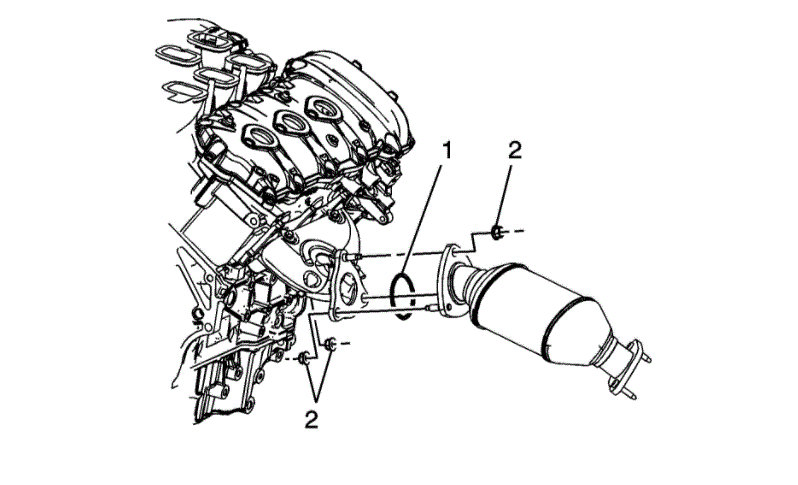 1
2
2