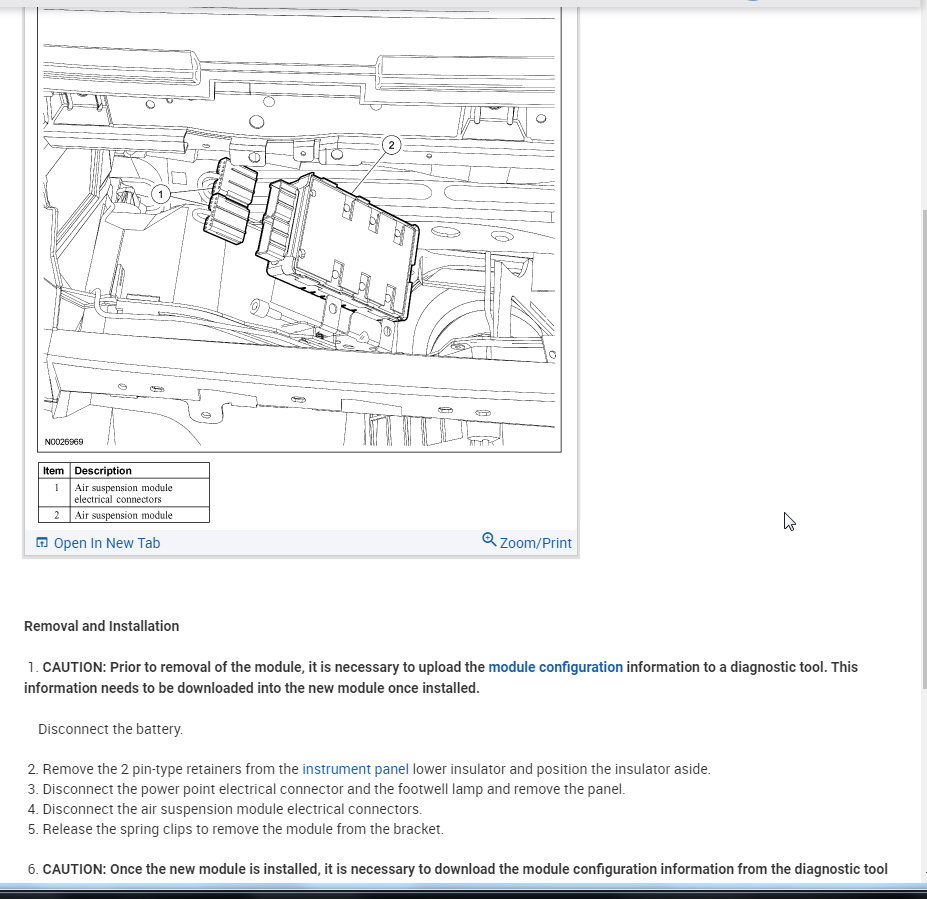 2

1

N0026969

| Item | Description |
|---|---|
| 1 | Air suspension module electrical connectors |
| 2 | Air suspension module |

Open In New Tab

Zoom/Print

Removal and Installation

1. CAUTION: Prior to removal of the module, it is necessary to upload the module configuration information to a diagnostic tool. This information needs to be downloaded into the new module once installed.

Disconnect the battery.

2. Remove the 2 pin-type retainers from the instrument panel lower insulator and position the insulator aside.
3. Disconnect the power point electrical connector and the footwell lamp and remove the panel.
4. Disconnect the air suspension module electrical connectors.
5. Release the spring clips to remove the module from the bracket.

6. CAUTION: Once the new module is installed, it is necessary to download the module configuration information from the diagnostic tool