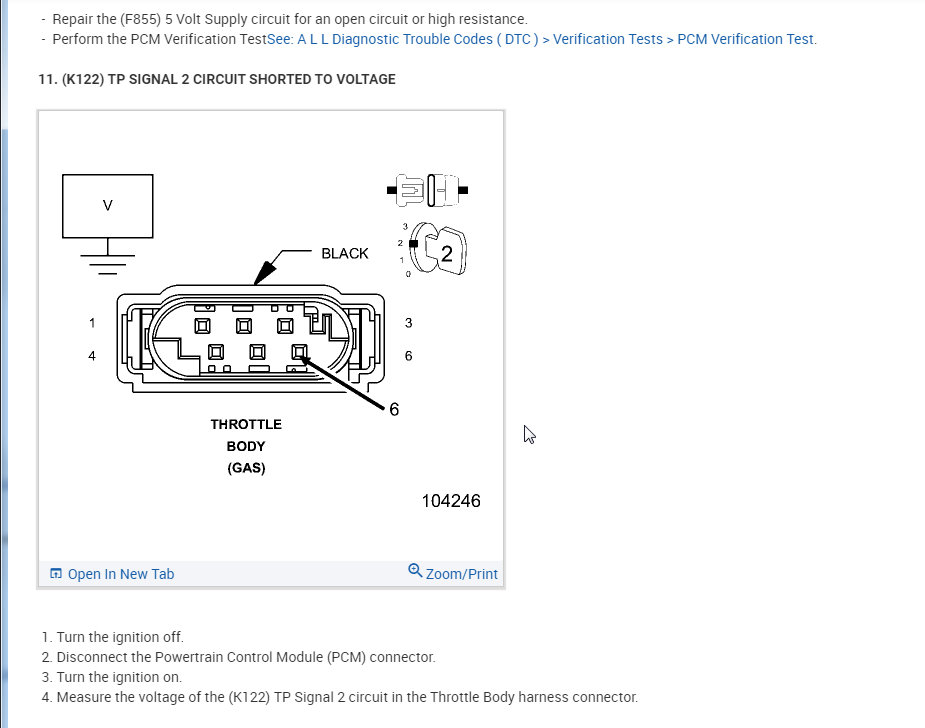 - Repair the (F855) 5 Volt Supply circuit for an open circuit or high resistance.
- Perform the PCM Verification TestSee: A L L Diagnostic Trouble Codes ( DTC ) > Verification Tests > PCM Verification Test.

11. (K122) TP SIGNAL 2 CIRCUIT SHORTED TO VOLTAGE

V

BLACK

3
2
1
0

2

1
4
3
6
6

THROTTLE BODY (GAS)

104246

Open In New Tab
Zoom/Print

1. Turn the ignition off.
2. Disconnect the Powertrain Control Module (PCM) connector.
3. Turn the ignition on.
4. Measure the voltage of the (K122) TP Signal 2 circuit in the Throttle Body harness connector.