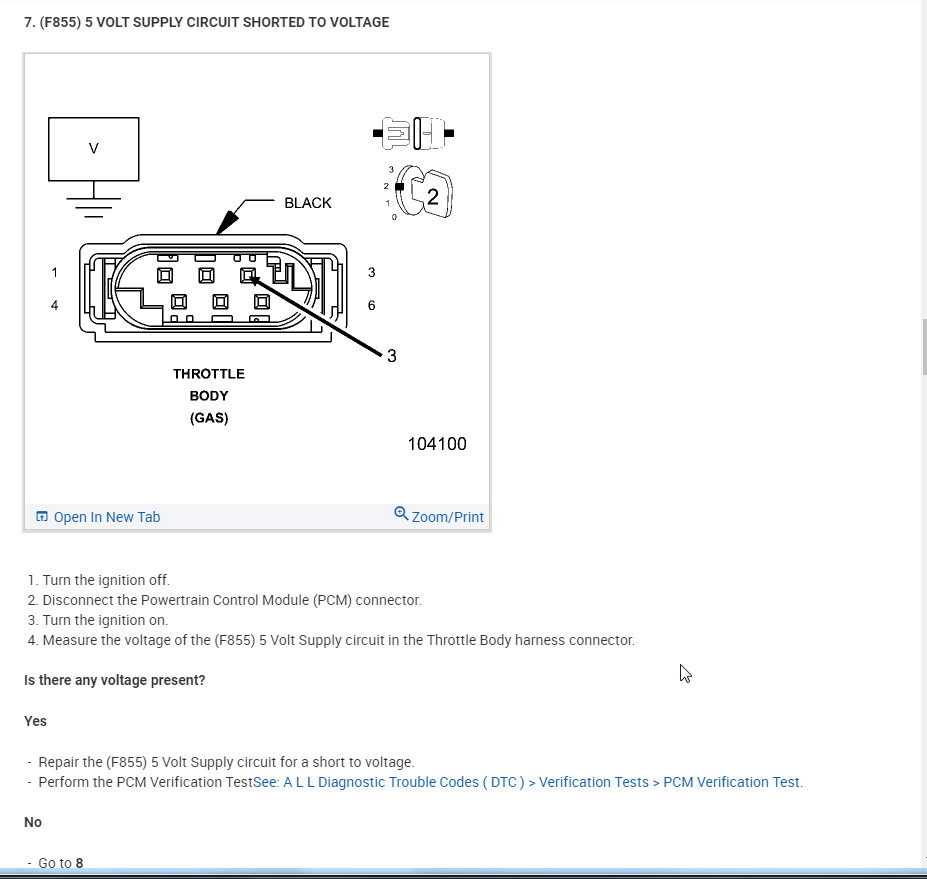 7. (F855) 5 VOLT SUPPLY CIRCUIT SHORTED TO VOLTAGE

V

BLACK

3
2
1
0

2

1
4

3
6

3

THROTTLE BODY (GAS)

104100

Open In New Tab

Zoom/Print

1. Turn the ignition off.
2. Disconnect the Powertrain Control Module (PCM) connector.
3. Turn the ignition on.
4. Measure the voltage of the (F855) 5 Volt Supply circuit in the Throttle Body harness connector.

Is there any voltage present?

Yes

- Repair the (F855) 5 Volt Supply circuit for a short to voltage.
- Perform the PCM Verification TestSee: A L L Diagnostic Trouble Codes ( DTC ) > Verification Tests > PCM Verification Test.

No

- Go to 8