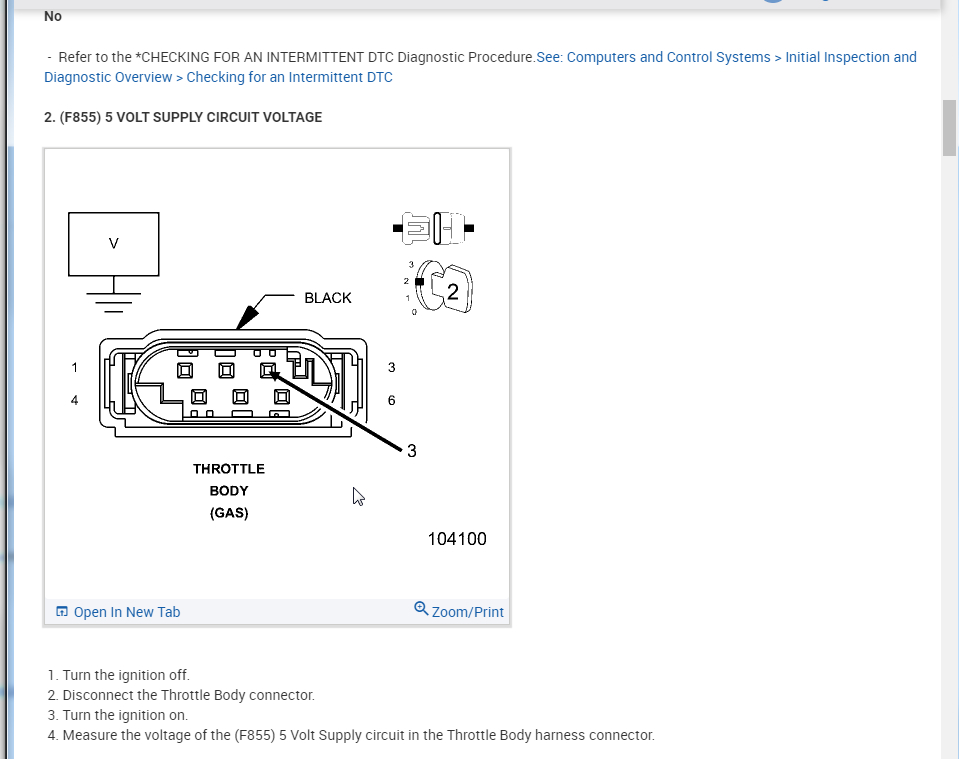 No

- Refer to the *CHECKING FOR AN INTERMITTENT DTC Diagnostic Procedure.See: Computers and Control Systems > Initial Inspection and Diagnostic Overview > Checking for an Intermittent DTC

2. (F855) 5 VOLT SUPPLY CIRCUIT VOLTAGE

V

BLACK

3
2
1
0

2

1
4
3
6
3

THROTTLE
BODY
(GAS)

104100

Open In New Tab
Zoom/Print

1. Turn the ignition off.
2. Disconnect the Throttle Body connector.
3. Turn the ignition on.
4. Measure the voltage of the (F855) 5 Volt Supply circuit in the Throttle Body harness connector.