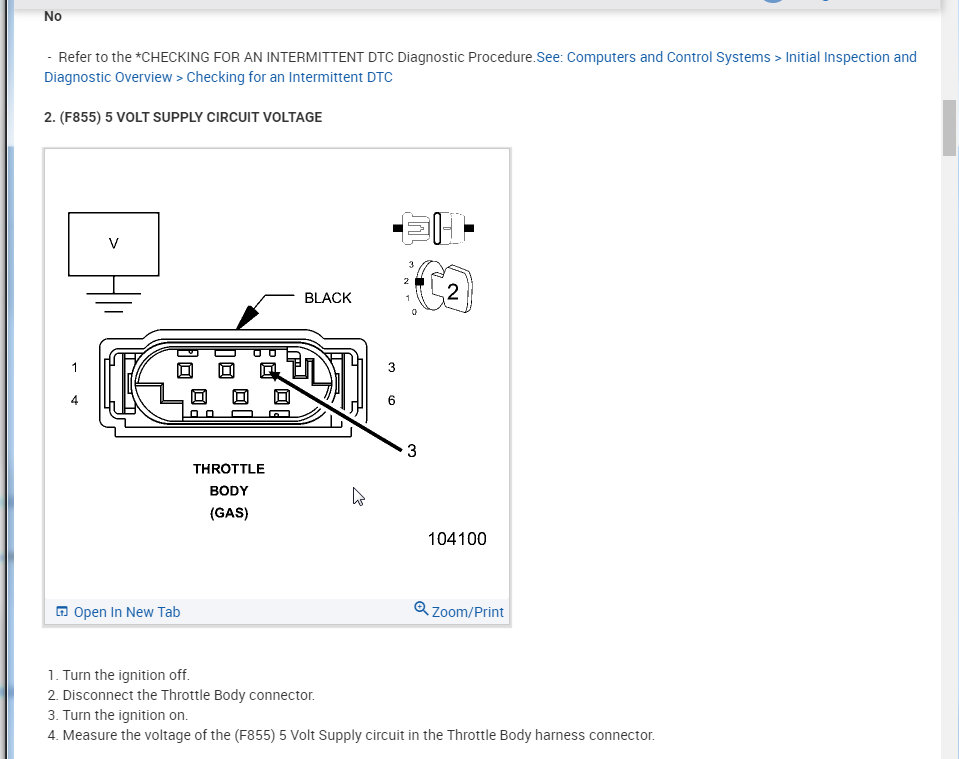 No

- Refer to the *CHECKING FOR AN INTERMITTENT DTC Diagnostic Procedure.See: Computers and Control Systems > Initial Inspection and Diagnostic Overview > Checking for an Intermittent DTC

2. (F855) 5 VOLT SUPPLY CIRCUIT VOLTAGE

V

BLACK

3
2
1
0

2

1
4

3
6

3

THROTTLE
BODY
(GAS)

104100

Open In New Tab

Zoom/Print

1. Turn the ignition off.
2. Disconnect the Throttle Body connector.
3. Turn the ignition on.
4. Measure the voltage of the (F855) 5 Volt Supply circuit in the Throttle Body harness connector.