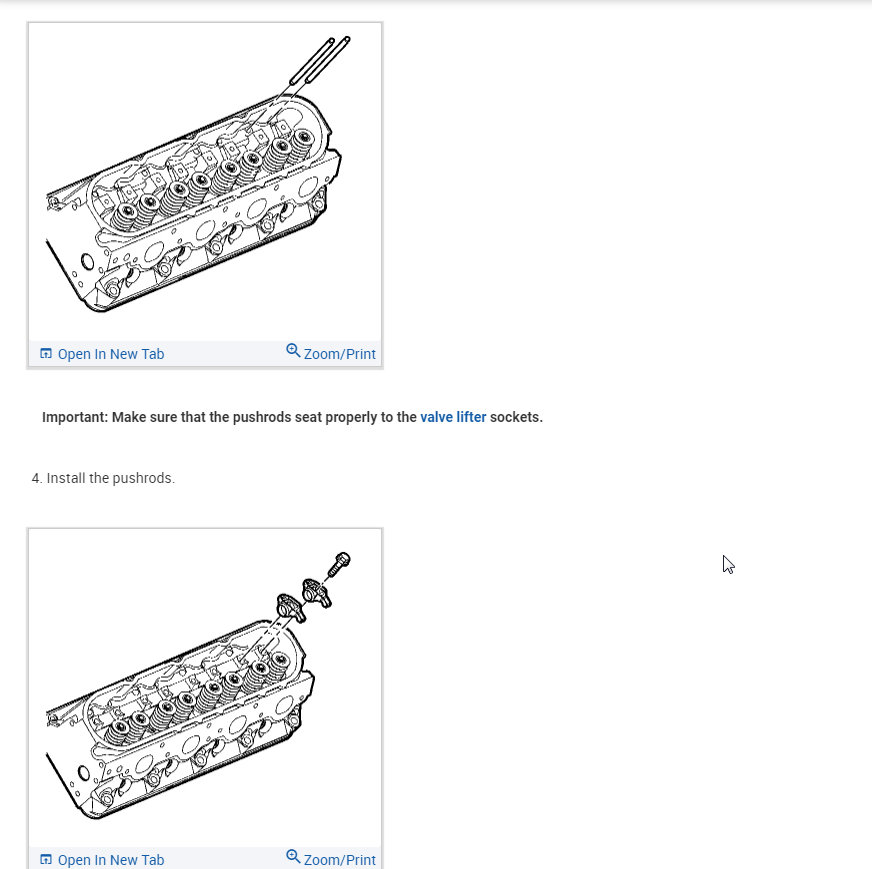 Open In New Tab Zoom/Print

Important: Make sure that the pushrods seat properly to the valve lifter sockets.

4. Install the pushrods.

Open In New Tab Zoom/Print